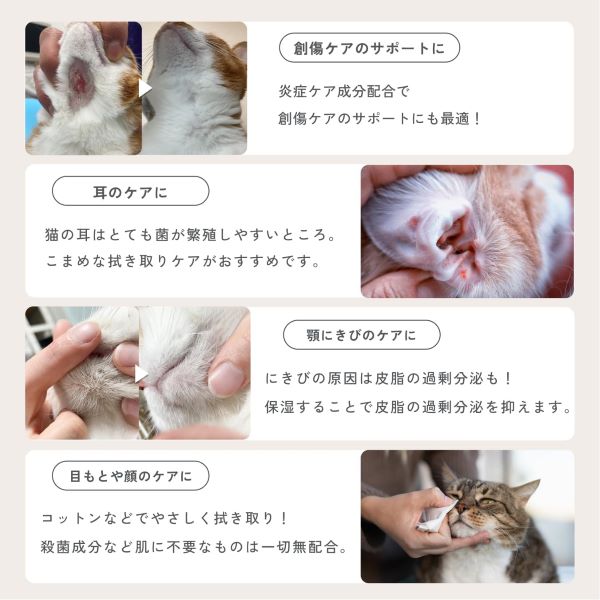 創傷ケアのサポートに

炎症ケア成分配合で
創傷ケアのサポートにも最適！

耳のケアに

猫の耳はとても菌が繁殖しやすいところ。
こまめな拭き取りケアがおすすめです。

顎にきびのケアに

にきびの原因は皮脂の過剰分泌も！
保湿することで皮脂の過剰分泌を抑えます。

目もとや顔のケアに

コットンなどでやさしく拭き取り！
殺菌成分など肌に不要なものは一切無配合。